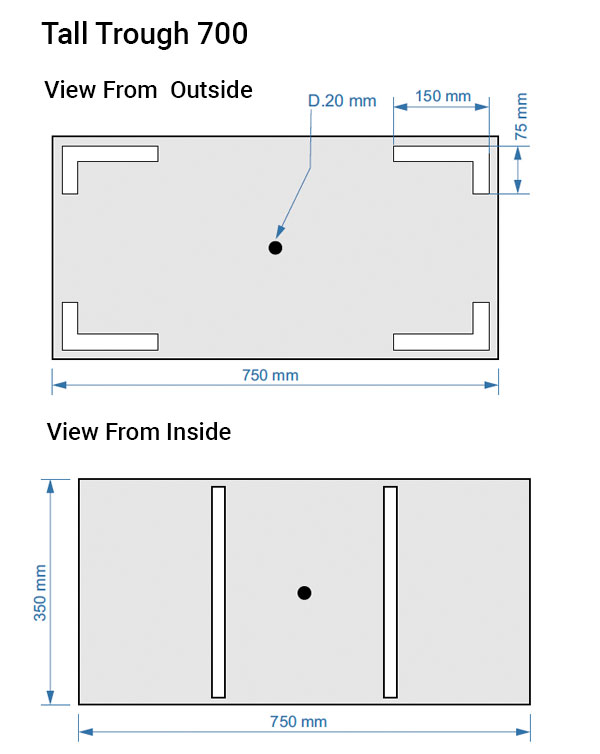 Tall Trough 700

View From  Outside

D.20 mm

150 mm

75 mm

750 mm

View From Inside

350 mm

750 mm