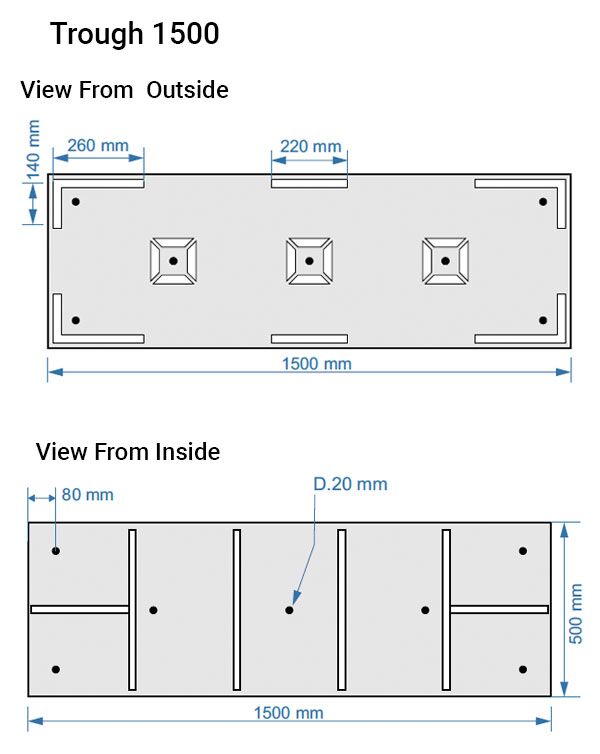 Trough 1500

View From Outside

140 mm

260 mm

220 mm

1500 mm

View From Inside

80 mm

D.20 mm

500 mm

1500 mm